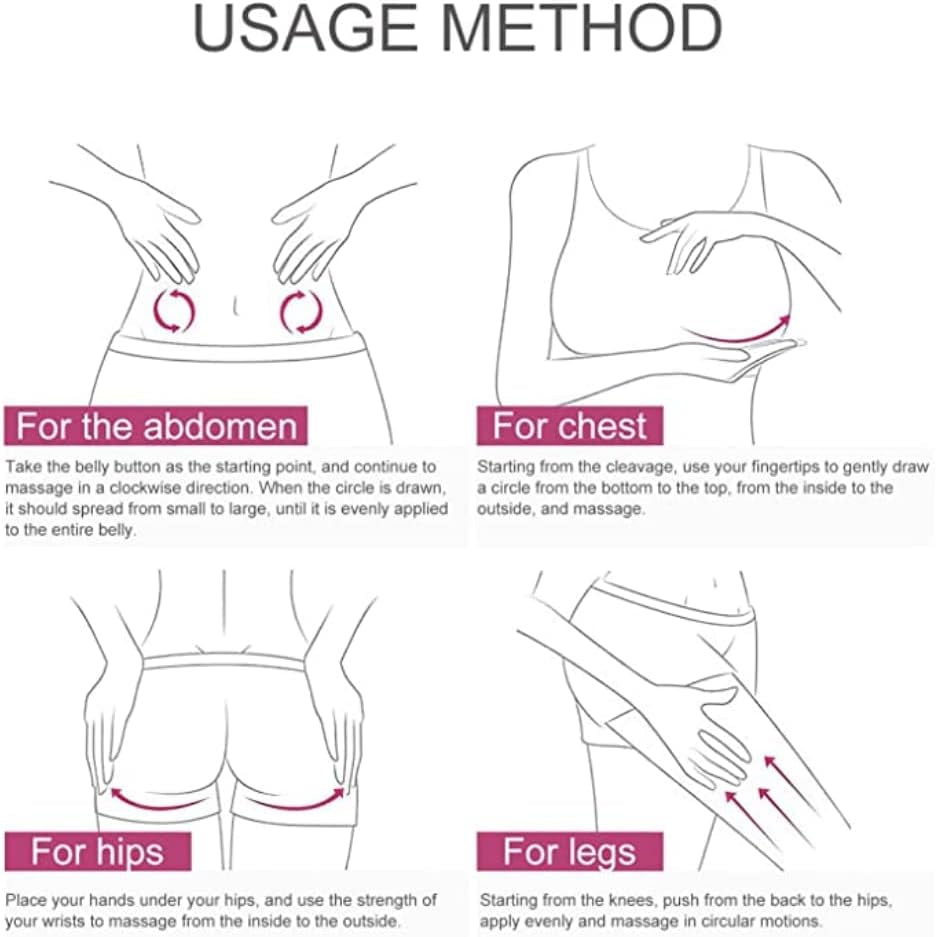 USAGE METHOD

For the abdomen

Take the belly button as the starting point, and continue to massage in a clockwise direction. When the circle is drawn, it should spread from small to large, until it is evenly applied to the entire belly.

For chest

Starting from the cleavage, use your fingertips to gently draw a circle from the bottom to the top, from the inside to the outside, and massage.

For hips

Place your hands under your hips, and use the strength of your wrists to massage from the inside to the outside.

For legs

Starting from the knees, push from the back to the hips, apply evenly and massage in circular motions.