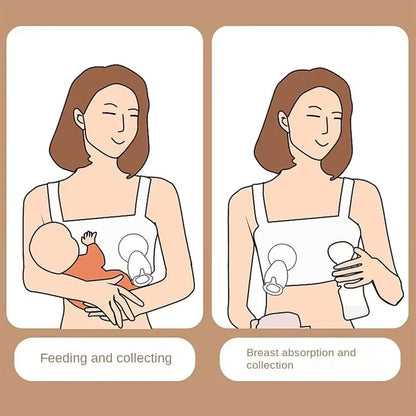 Feeding and collecting

Breast absorption and collection