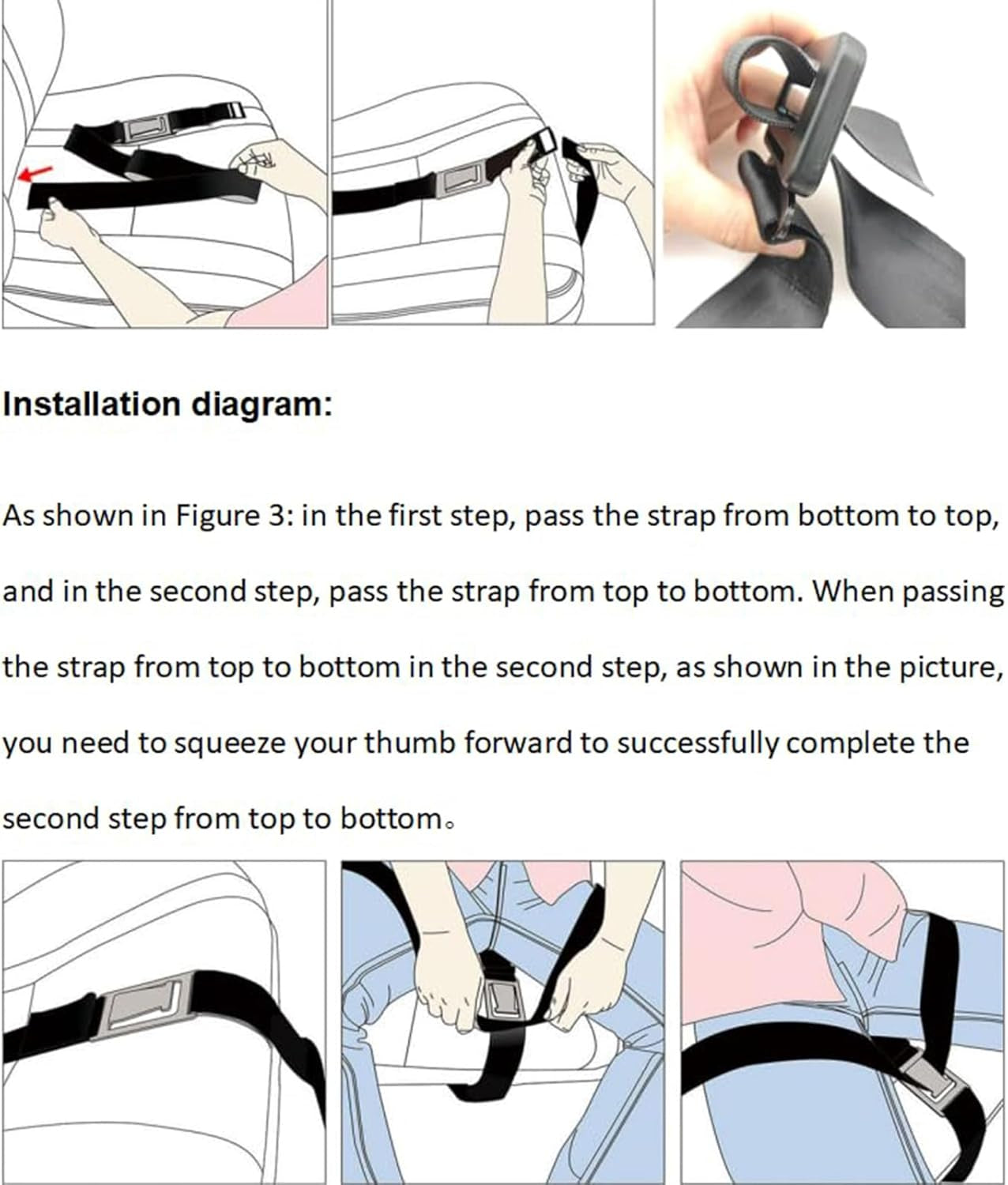 Installation diagram:

As shown in Figure 3: in the first step, pass the strap from bottom to top, and in the second step, pass the strap from top to bottom. When passing the strap from top to bottom in the second step, as shown in the picture, you need to squeeze your thumb forward to successfully complete the second step from top to bottom。